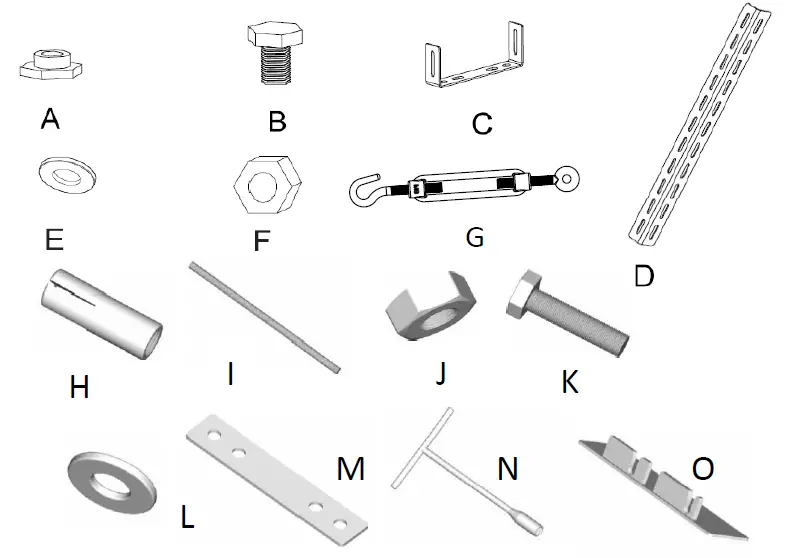 A
B
C
E
F
G
D
H
I
J
K
L
M
N
O