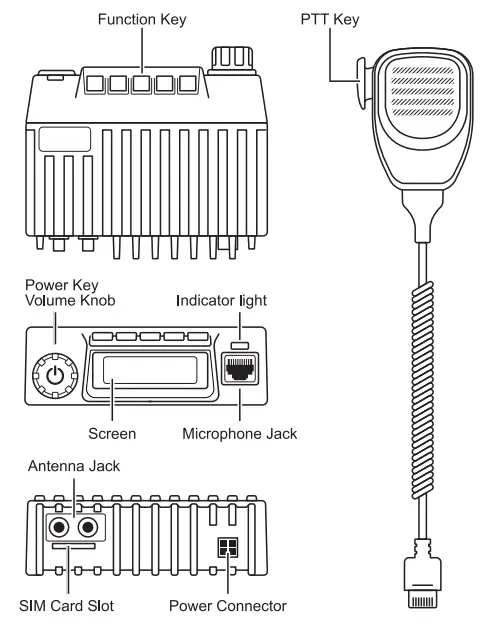 Function Key

PTT Key

Power Key
Volume Knob

Indicator light

Screen

Microphone Jack

Antenna Jack

SIM Card Slot

Power Connector