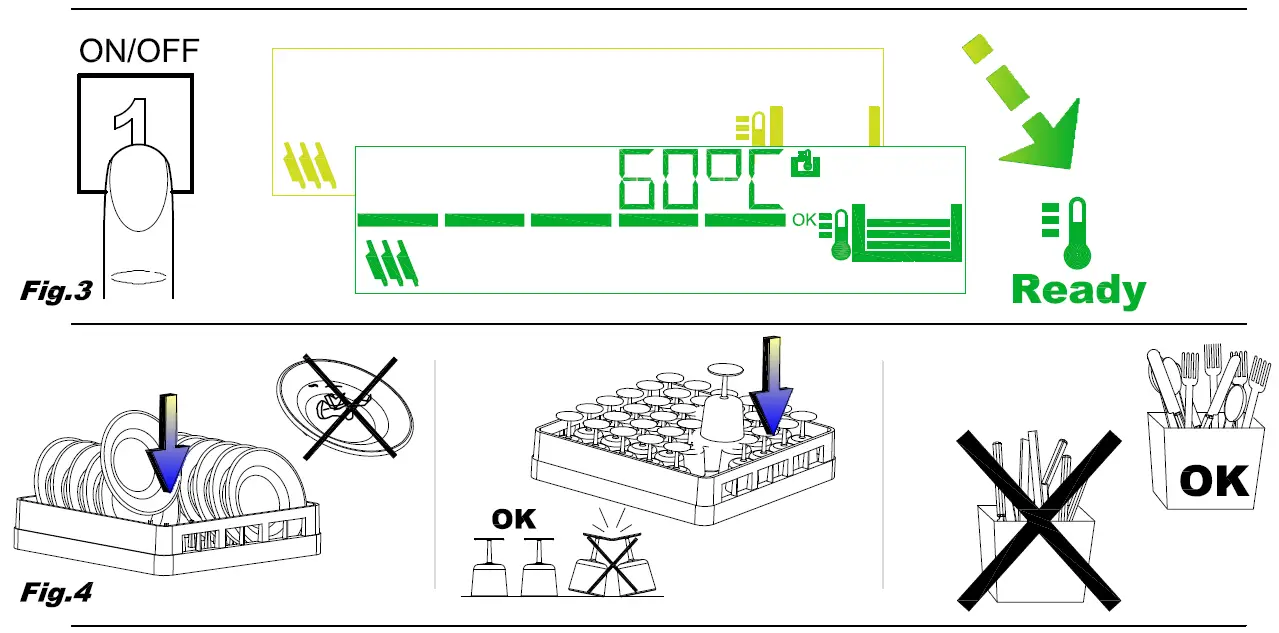 ON/OFF

1

60°C

OK

Ready

Fig.3

OK

OK

Fig.4