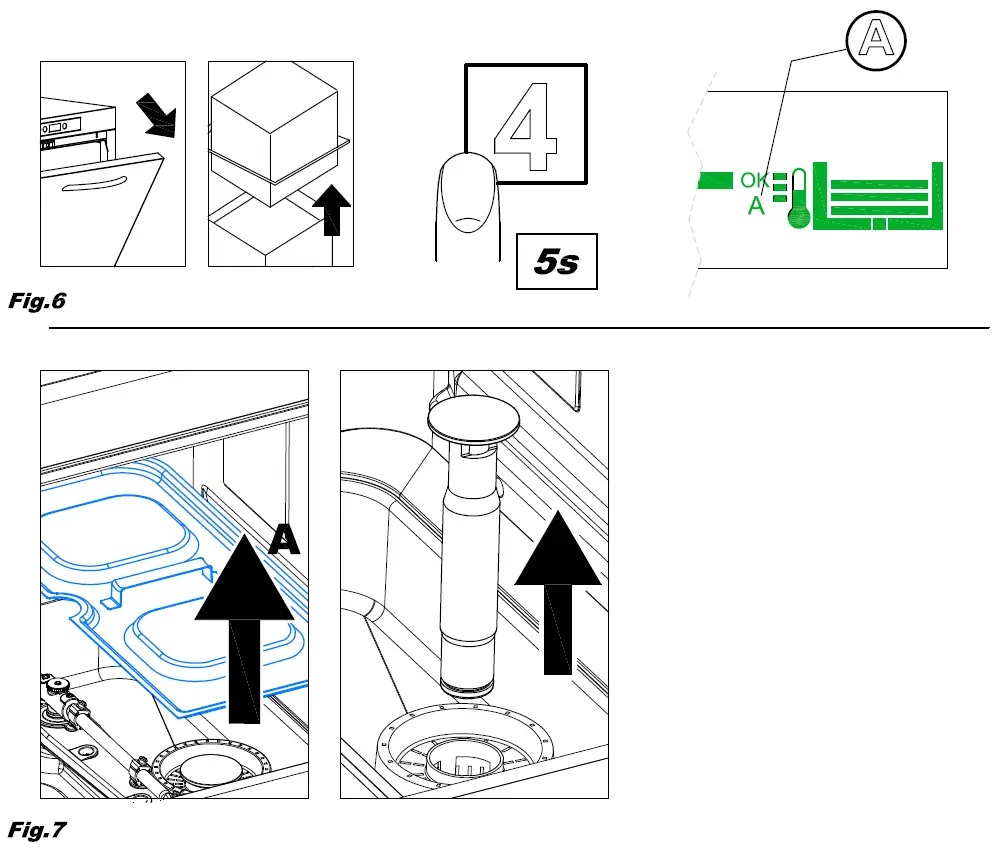 4
5s
A
OK
A
Fig.6

A
Fig.7