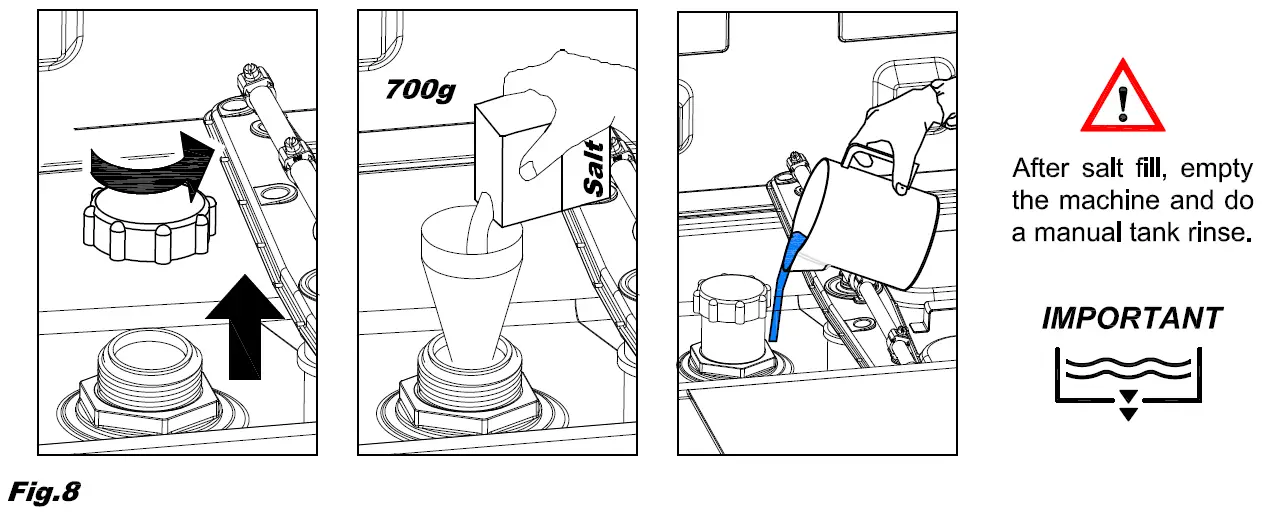 700g

Salt

After salt fill, empty the machine and do a manual tank rinse.

IMPORTANT

Fig.8