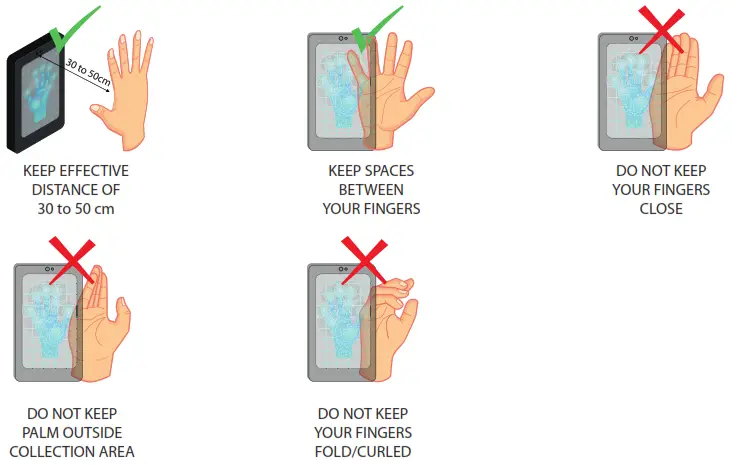 30 to 50cm

KEEP EFFECTIVE DISTANCE OF 30 to 50 cm

KEEP SPACES BETWEEN YOUR FINGERS

DO NOT KEEP YOUR FINGERS CLOSE

DO NOT KEEP PALM OUTSIDE COLLECTION AREA

DO NOT KEEP YOUR FINGERS FOLD/CURLED