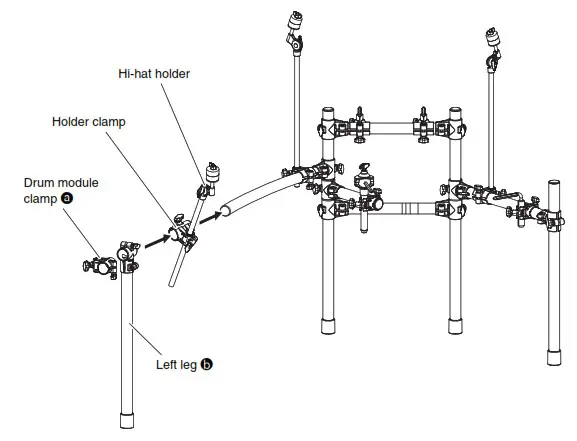 Hi-hat holder

Holder clamp

Drum module clamp ⓐ

Left leg ⓑ