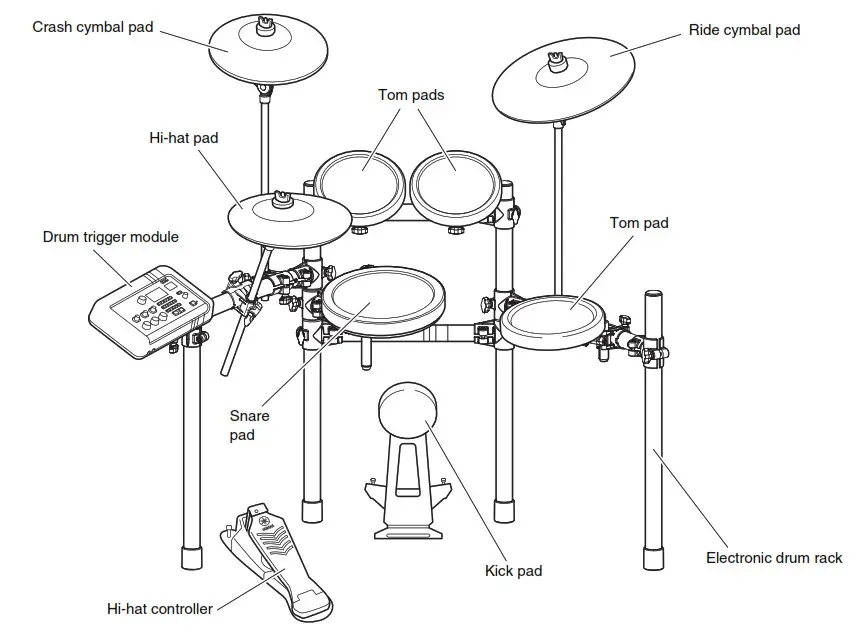 Crash cymbal pad

Ride cymbal pad

Tom pads

Hi-hat pad

Tom pad

Drum trigger module

Snare pad

Kick pad

Electronic drum rack

Hi-hat controller