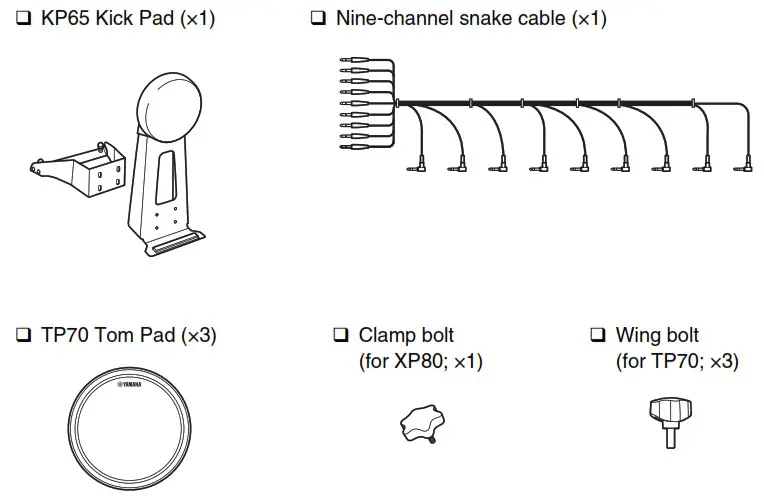 ❑ KP65 Kick Pad (×1)

❑ Nine-channel snake cable (×1)

❑ TP70 Tom Pad (×3)

YAMAHA

❑ Clamp bolt (for XP80; ×1)

❑ Wing bolt (for TP70; ×3)