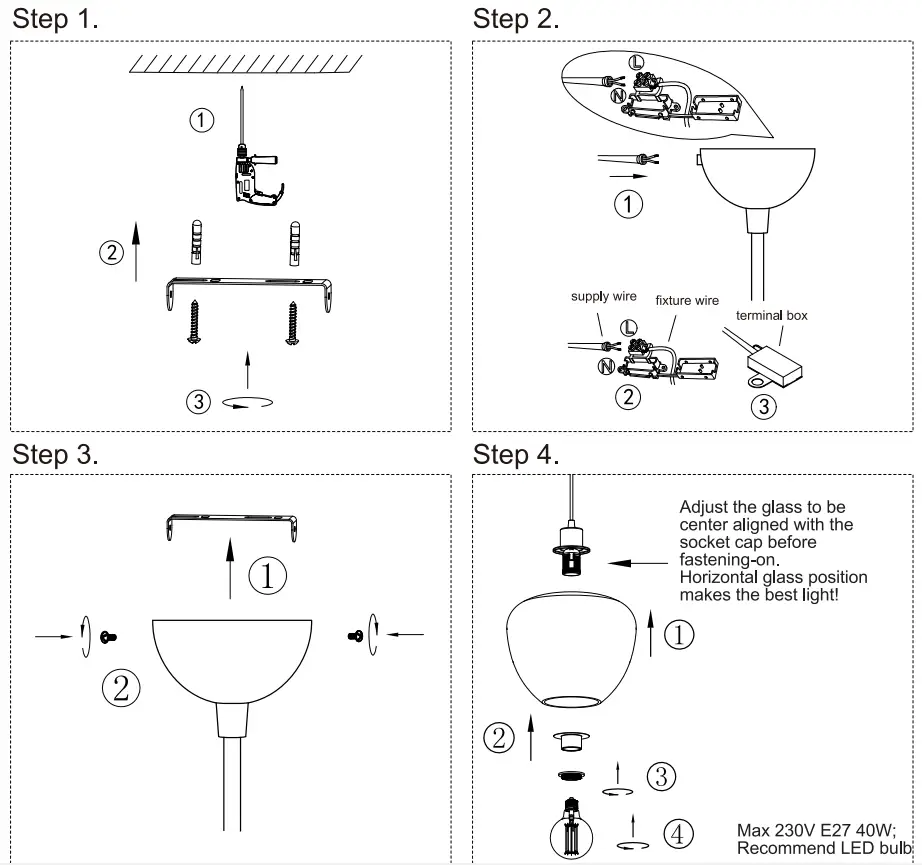 Step 1.

①

②

③

Step 2.

L

N

①

supply wire

fixture wire

terminal box

L

N

②

③

Step 3.

①

②

Step 4.

Adjust the glass to be center aligned with the socket cap before fastening-on. Horizontal glass position makes the best light!

①

②

③

④

Max 230V E27 40W; Recommend LED bulb