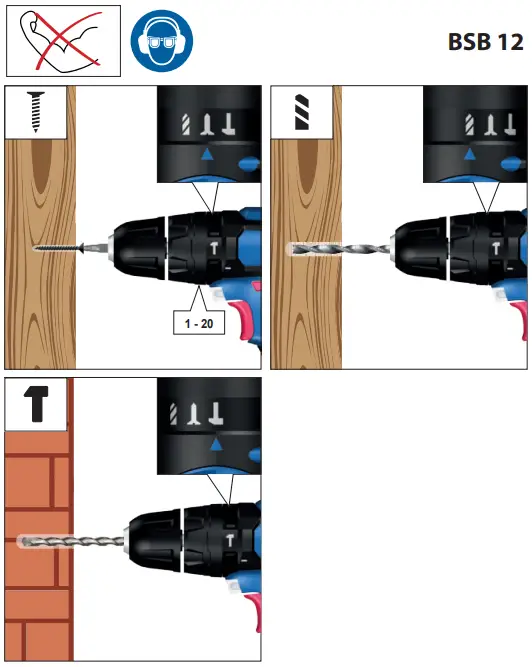 BSB 12

1 - 20