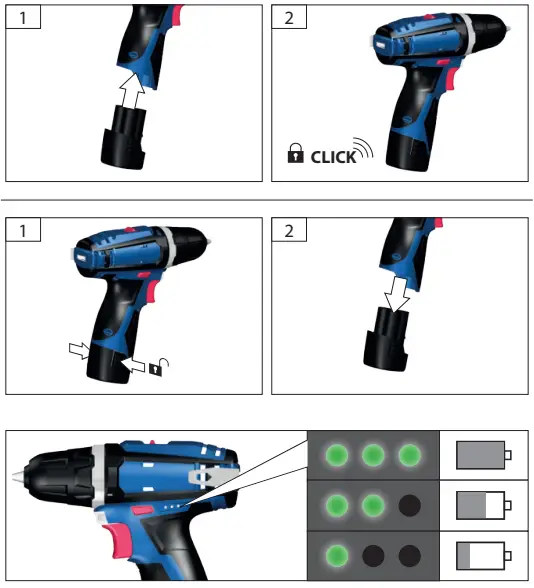 1

2

CLICK

1

2