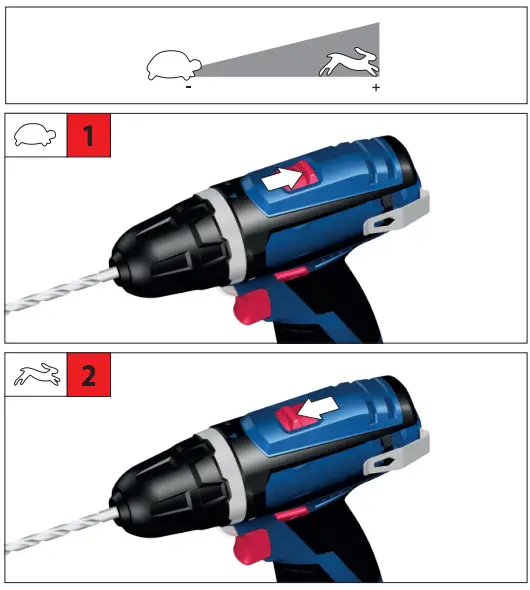 -
+
1
2