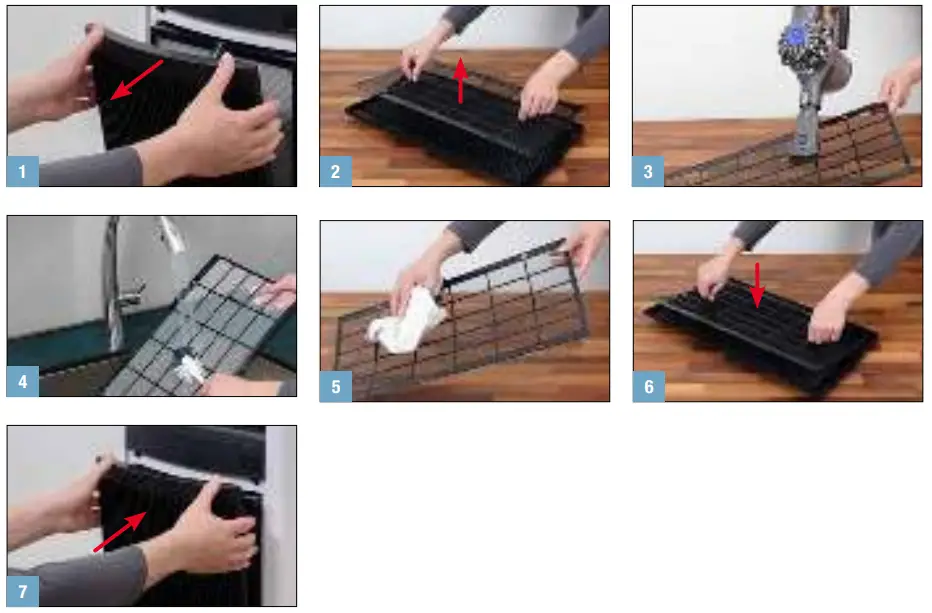 1

2

3

4

5

6

7