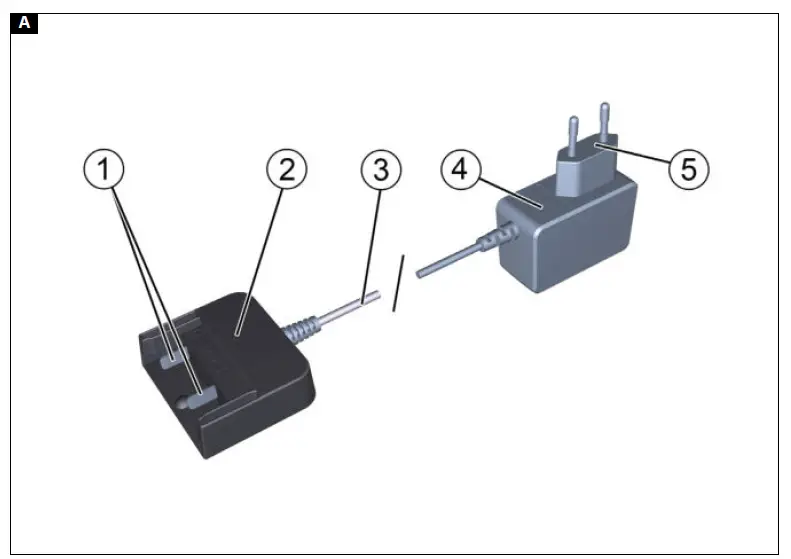 A

1
2
3
4
5