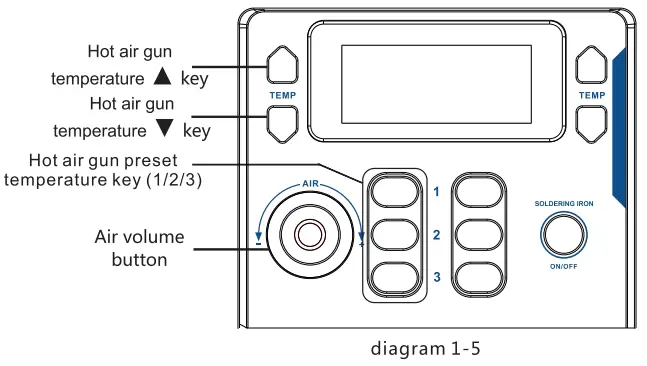 Hot air gun temperature ▲ key

Hot air gun temperature ▼ key

Hot air gun preset temperature key (1/2/3)

Air volume button

TEMP

TEMP

AIR

-

+

1

2

3

SOLDERING IRON

ON/OFF

diagram 1-5