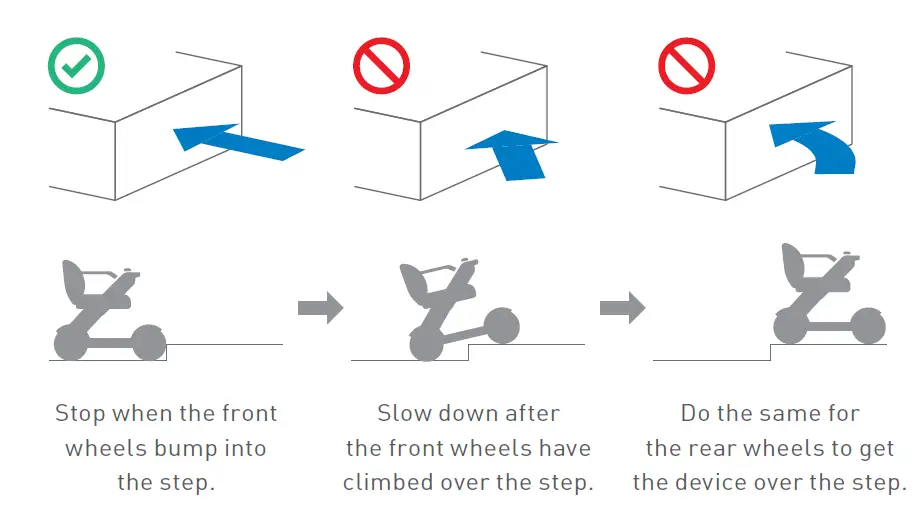 Stop when the front wheels bump into the step.

Slow down after the front wheels have climbed over the step.

Do the same for the rear wheels to get the device over the step.