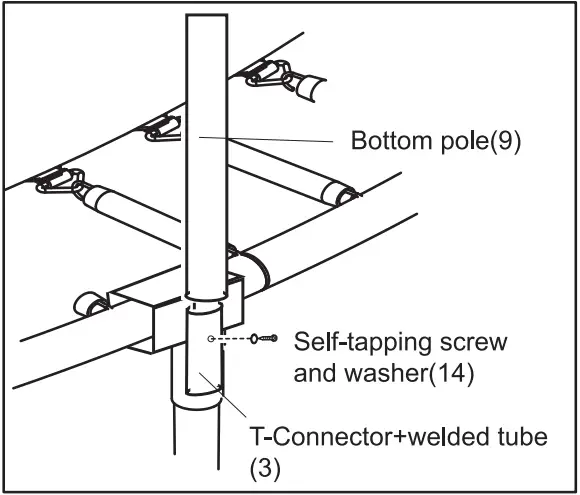 Bottom pole(9)

Self-tapping screw and washer(14)

T-Connector+welded tube (3)