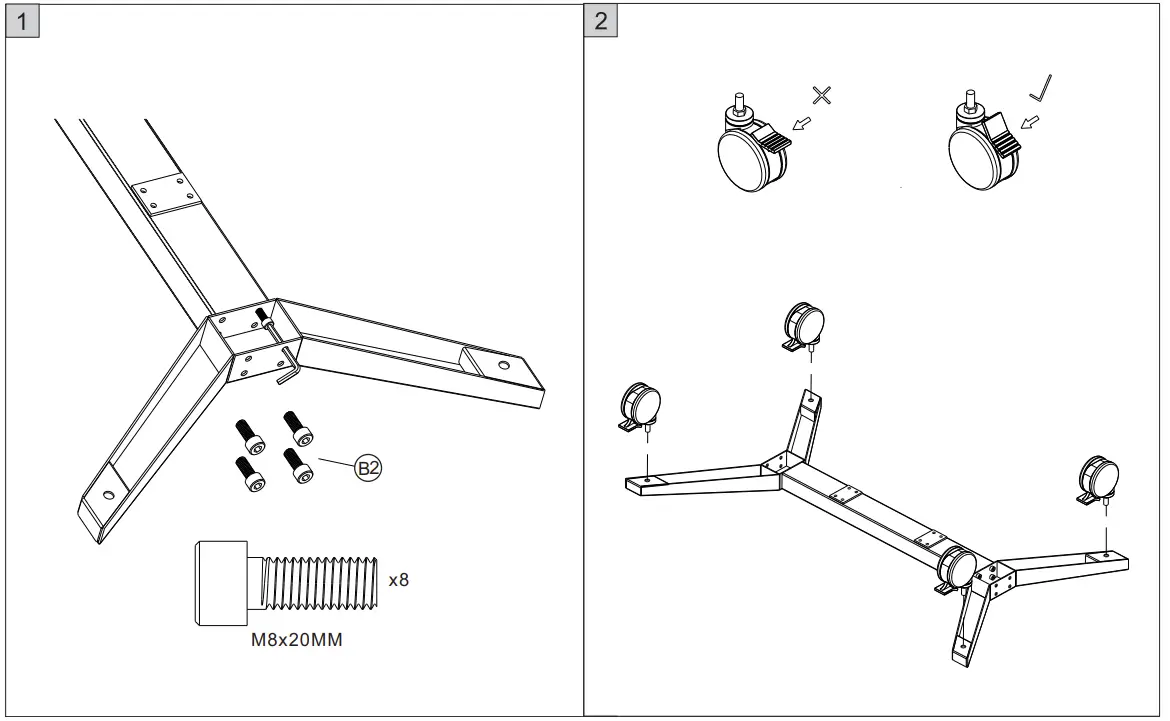 1

B2

x8

M8x20MM

2