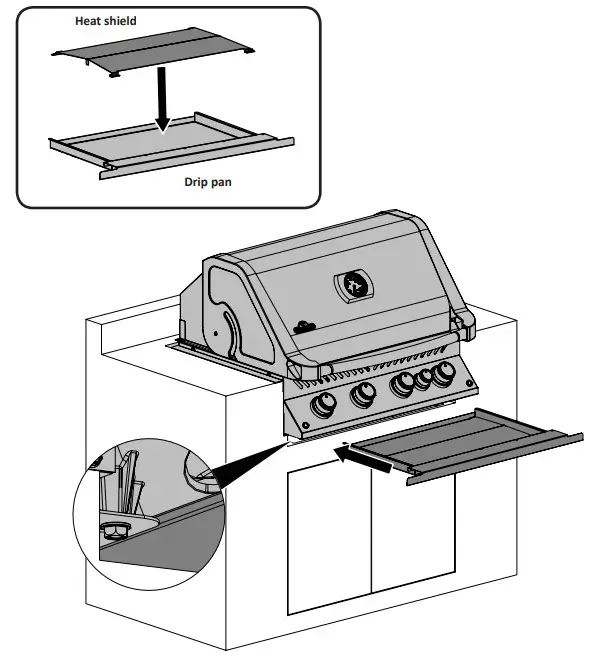 Heat shield

Drip pan