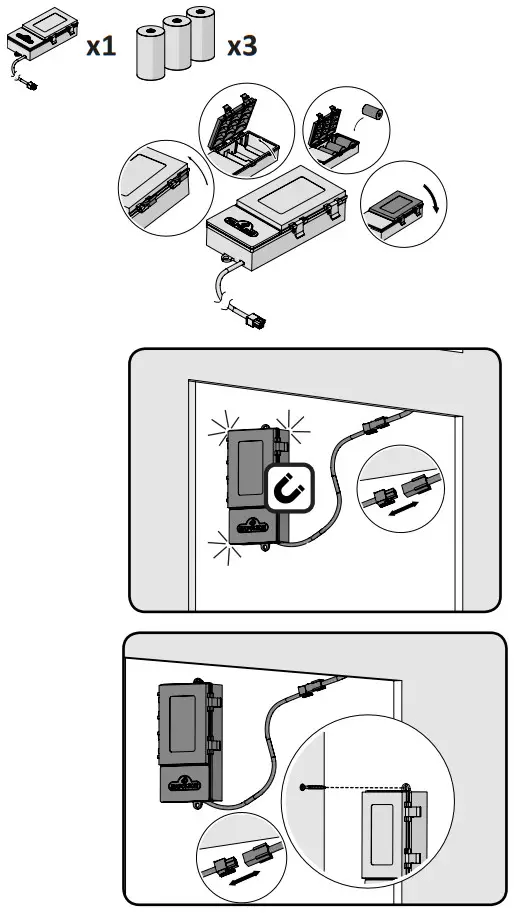 x1 x3