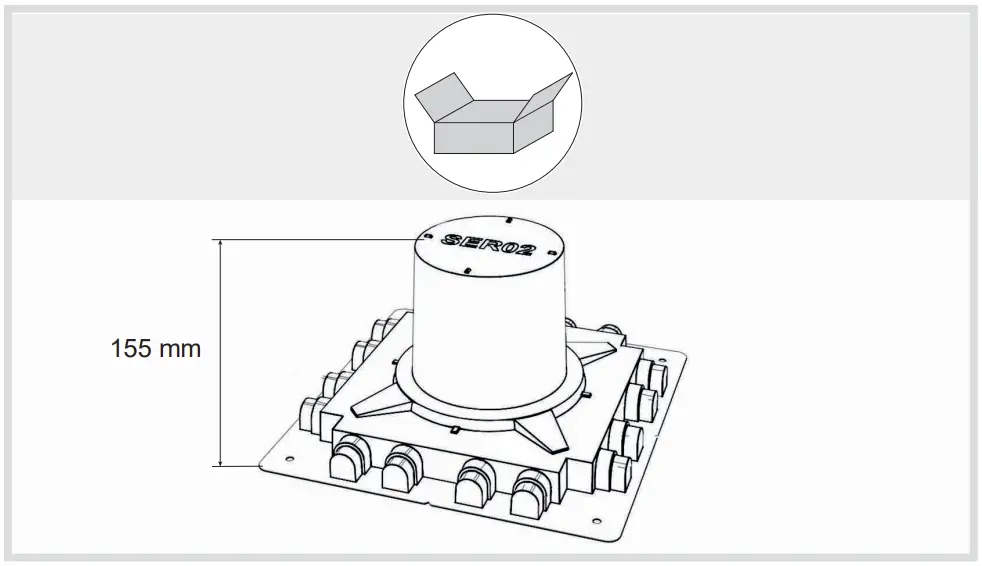 SER02

155 mm