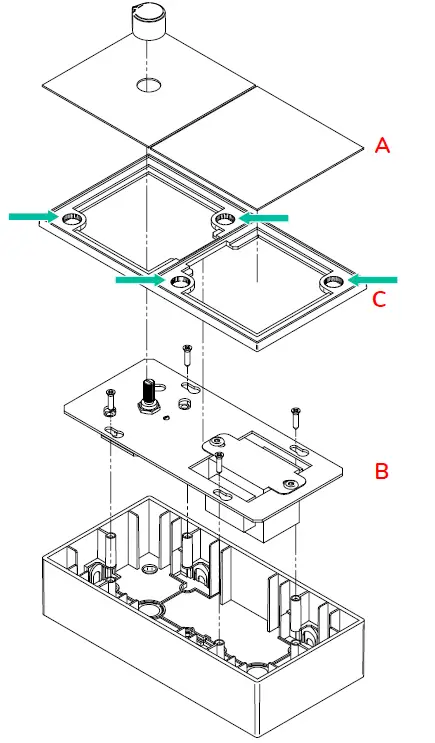 A

C

B