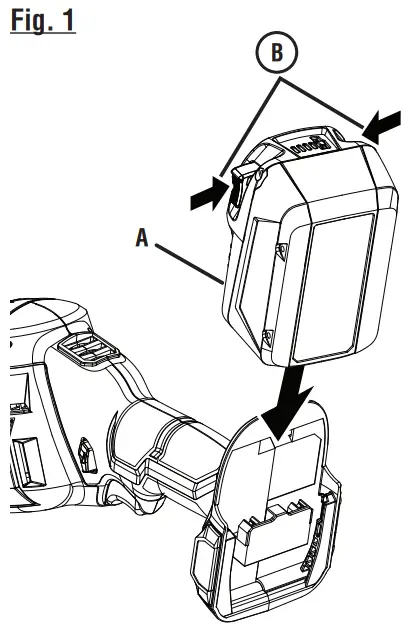 Fig. 1

B

A