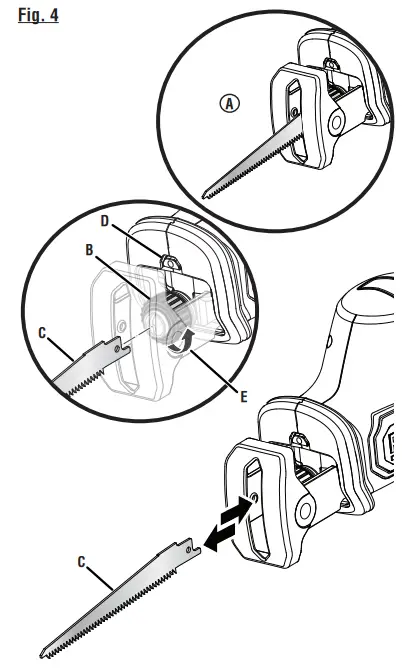 Fig. 4

A

D

B

C

E

C