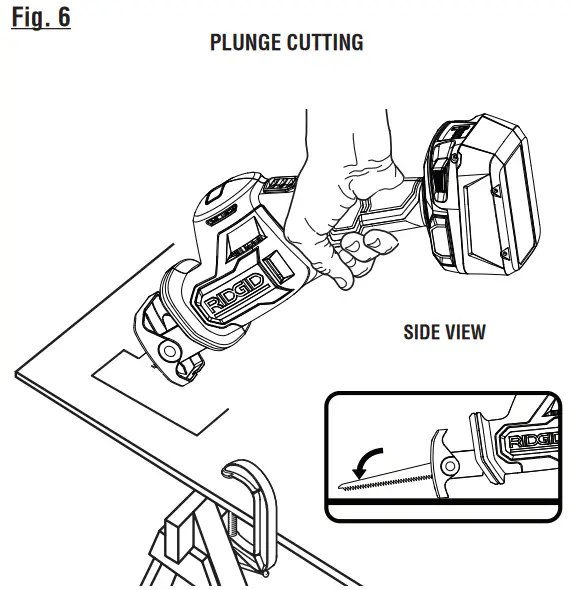 Fig. 6

PLUNGE CUTTING

RIDGID

SIDE VIEW

RIDGID