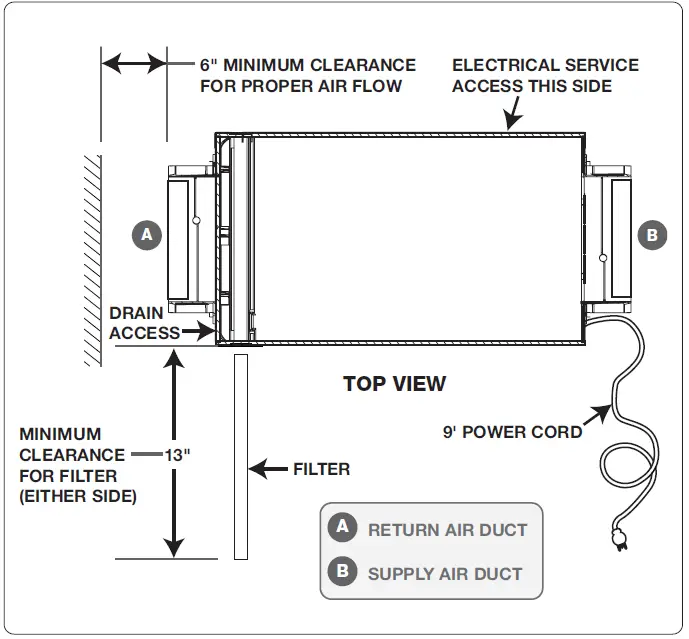 6" MINIMUM CLEARANCE FOR PROPER AIR FLOW

ELECTRICAL SERVICE ACCESS THIS SIDE

A

B

DRAIN ACCESS

TOP VIEW

9' POWER CORD

MINIMUM CLEARANCE FOR FILTER (EITHER SIDE)

13"

FILTER

A RETURN AIR DUCT

B SUPPLY AIR DUCT