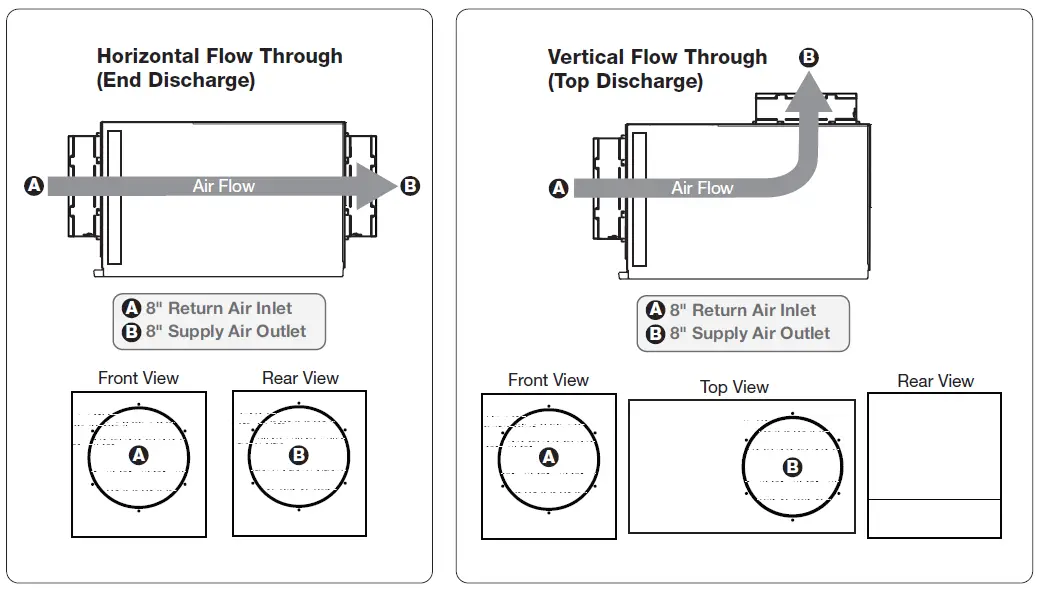 Horizontal Flow Through
(End Discharge)

A

Air Flow

B

A 8" Return Air Inlet
B 8" Supply Air Outlet

Front View

A

Rear View

B

Vertical Flow Through
(Top Discharge)

B

A

Air Flow

A 8" Return Air Inlet
B 8" Supply Air Outlet

Front View

A

Top View

B

Rear View