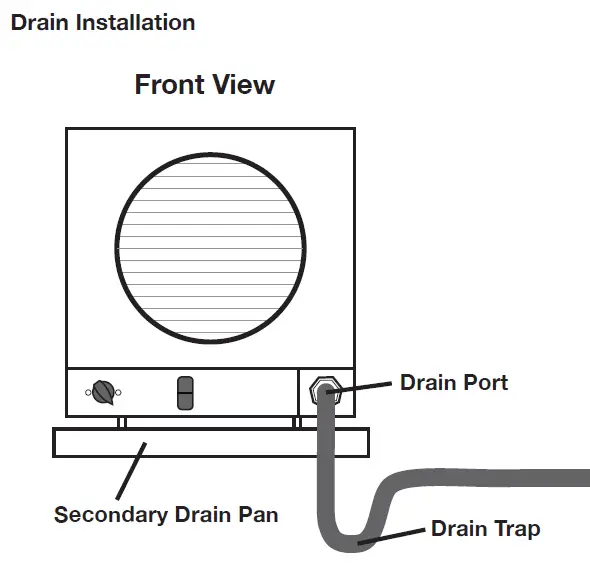 Drain Installation

Front View

Drain Port

Secondary Drain Pan

Drain Trap