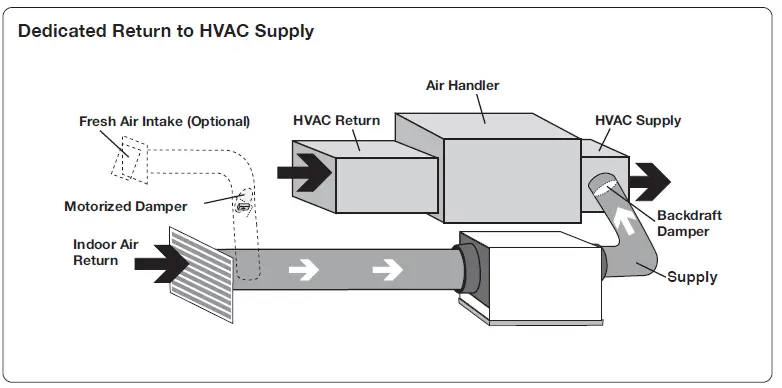 Dedicated Return to HVAC Supply

Air Handler

Fresh Air Intake (Optional)

HVAC Return

HVAC Supply

Motorized Damper

Backdraft Damper

Indoor Air Return

Supply