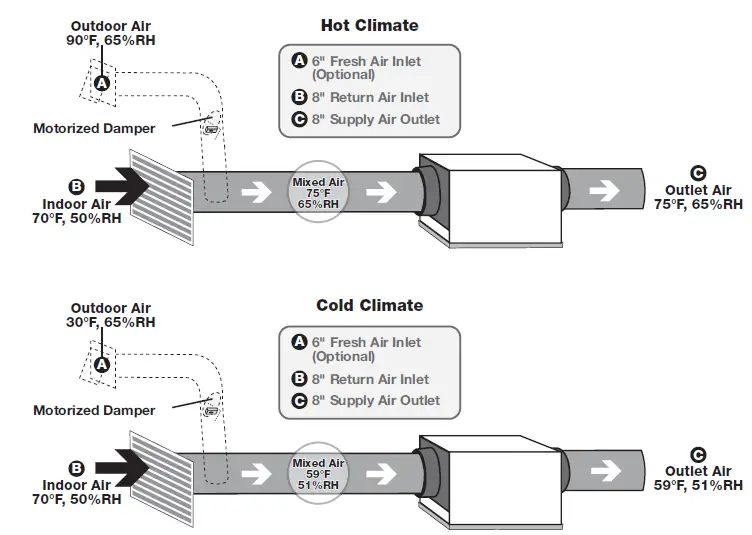 Hot Climate

Outdoor Air
90°F, 65%RH

A

Motorized Damper

A 6" Fresh Air Inlet (Optional)
B 8" Return Air Inlet
C 8" Supply Air Outlet

B
Indoor Air
70°F, 50%RH

Mixed Air
75°F
65%RH

C
Outlet Air
75°F, 65%RH

Cold Climate

Outdoor Air
30°F, 65%RH

A

Motorized Damper

A 6" Fresh Air Inlet (Optional)
B 8" Return Air Inlet
C 8" Supply Air Outlet

B
Indoor Air
70°F, 50%RH

Mixed Air
59°F
51%RH

C
Outlet Air
59°F, 51%RH