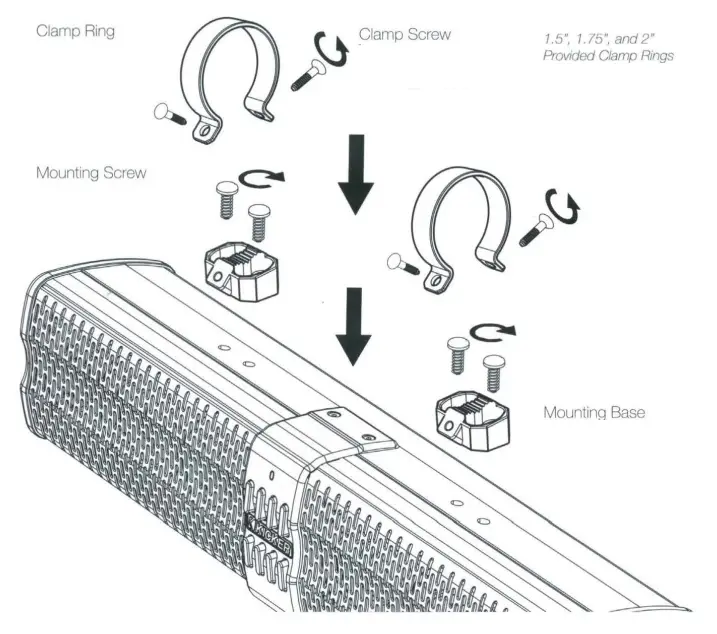 Clamp Ring

Clamp Screw

1.5", 1.75", and 2"
Provided Clamp Rings

Mounting Screw

Mounting Base

KICKER