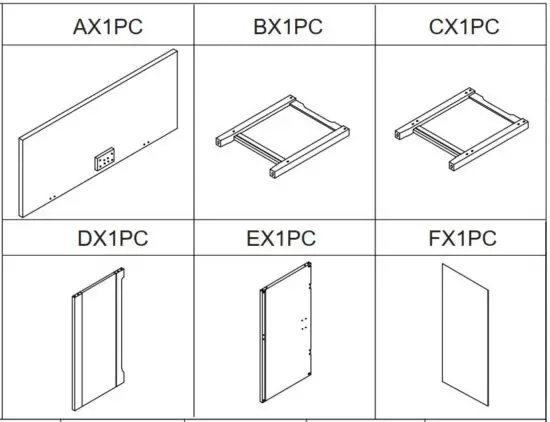 | AX1PC | BX1PC | CX1PC |
|---|---|---|
| | | |
| DX1PC | EX1PC | FX1PC |
| | | |