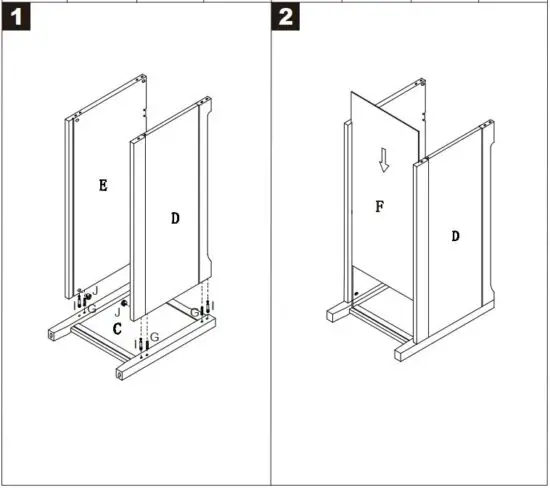 1

E

D

J

I G

J

C

G I

I G

2

F

D