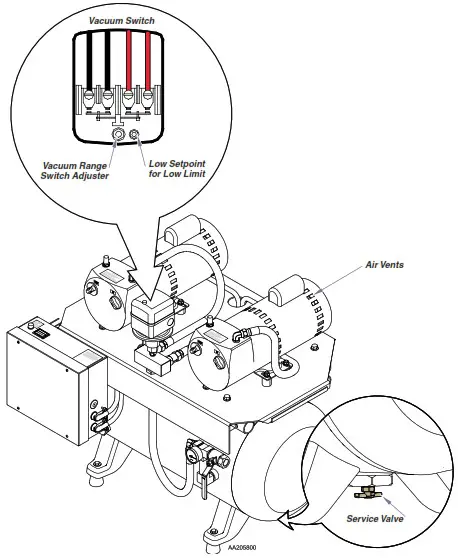 Vacuum Switch

Vacuum Range Switch Adjuster

Low Setpoint for Low Limit

Air Vents

Service Valve

AA205800