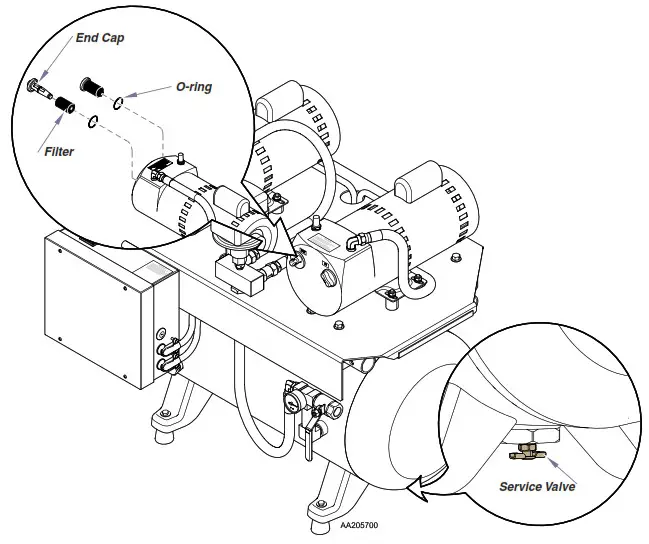 End Cap

O-ring

Filter

Service Valve

AA205700