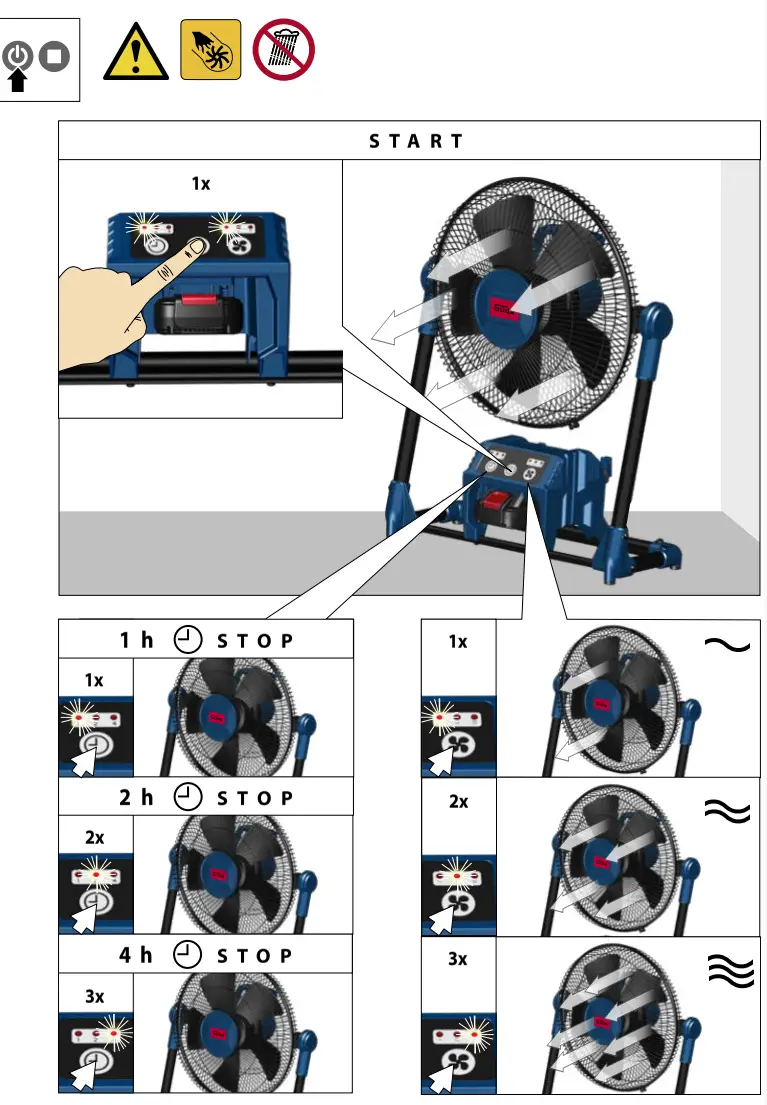 START

1x

1 h STOP

1x

2 h STOP

2x

4 h STOP

3x

1x

2x

3x