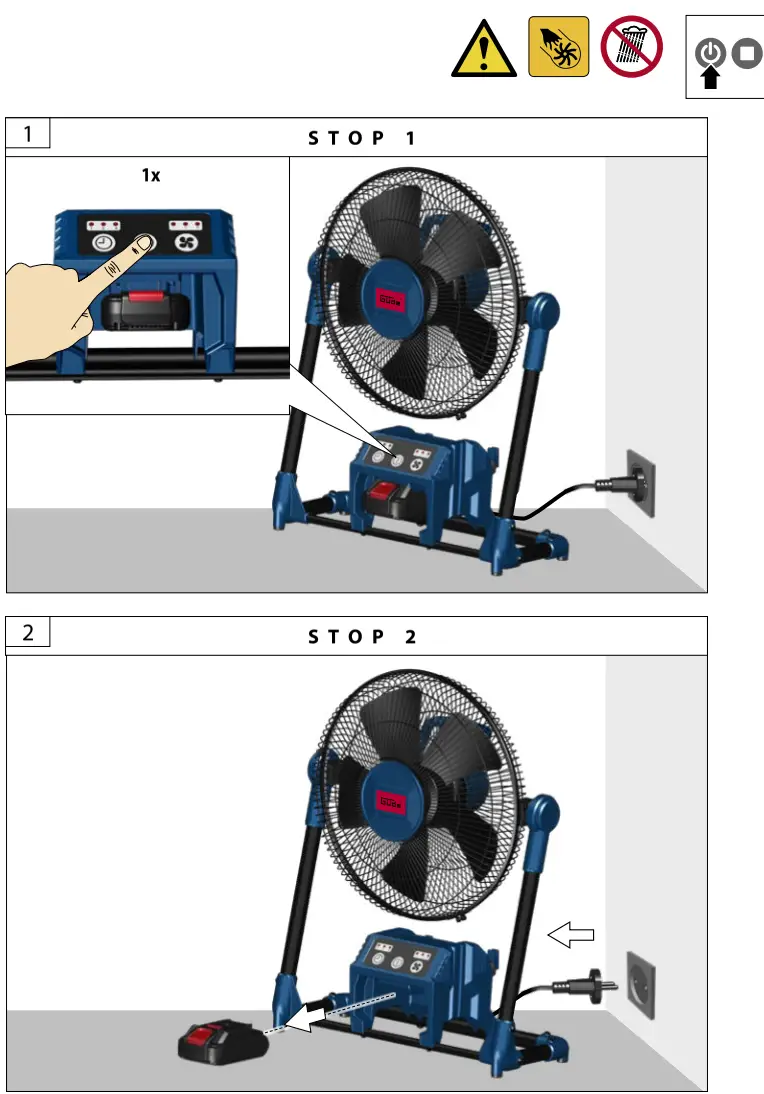 1

STOP 1

1x

2

STOP 2