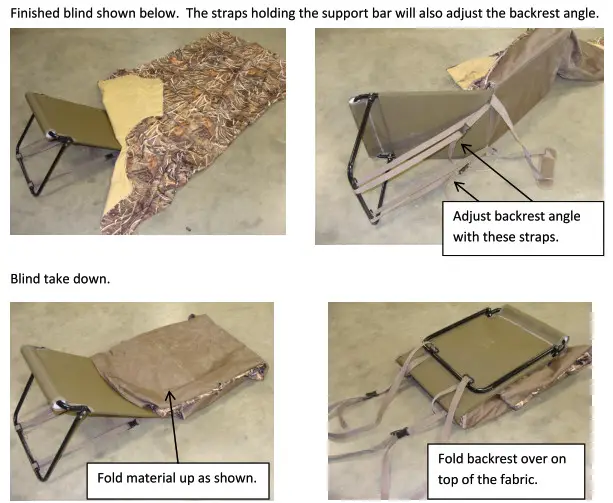 Finished blind shown below. The straps holding the support bar will also adjust the backrest angle.

Adjust backrest angle with these straps.

Blind take down.

Fold material up as shown.

Fold backrest over on top of the fabric.