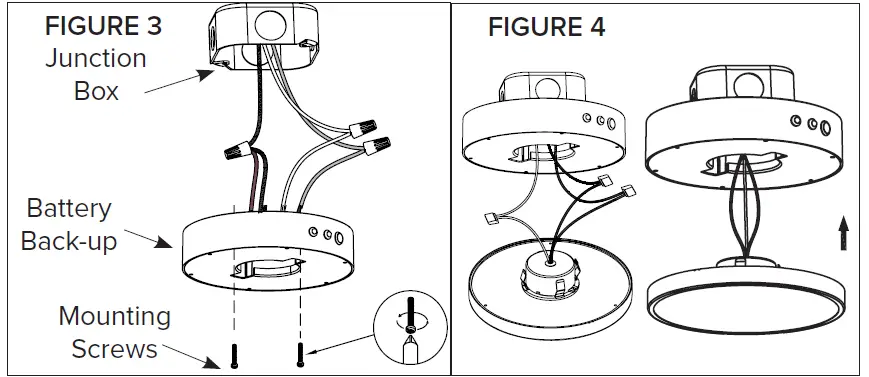 FIGURE 3
Junction Box

Battery Back-up

Mounting Screws

FIGURE 4