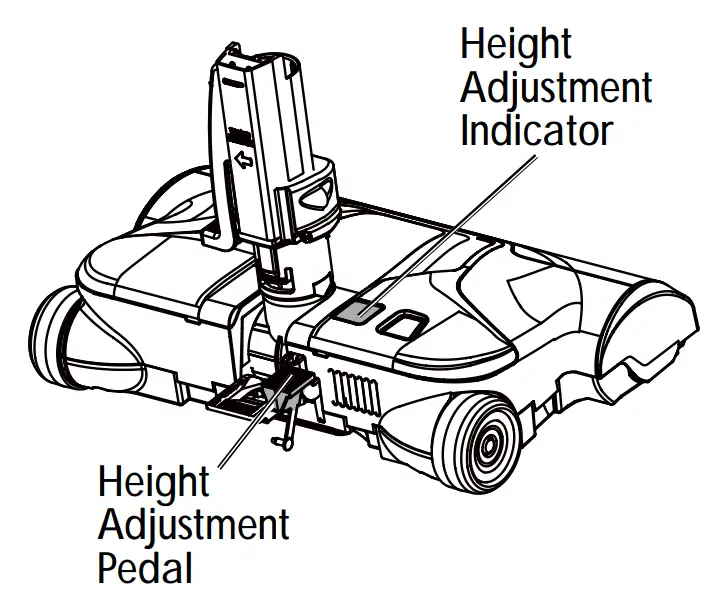 Height Adjustment Indicator

Height Adjustment Pedal