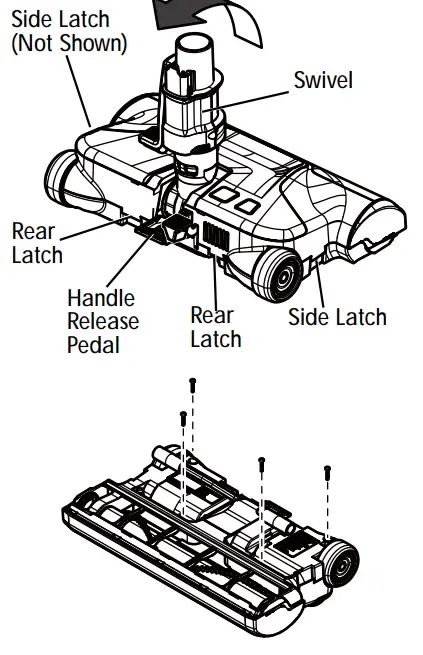 Side Latch
(Not Shown)

Swivel

Rear
Latch

Handle
Release
Pedal

Rear
Latch

Side Latch