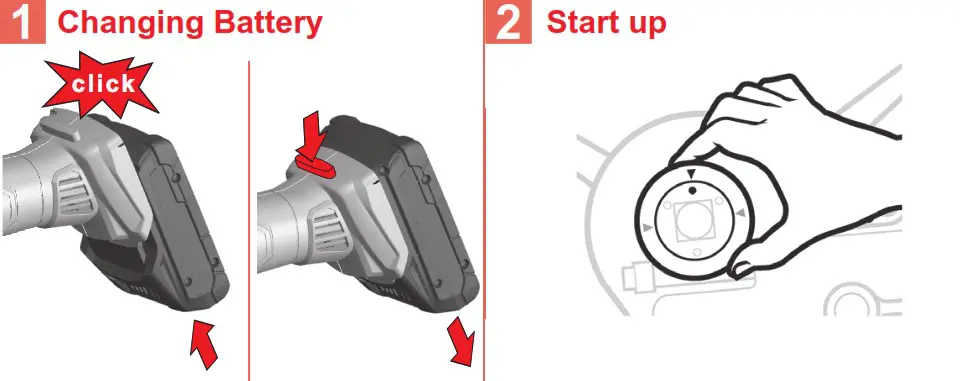 1 Changing Battery

click

2 Start up