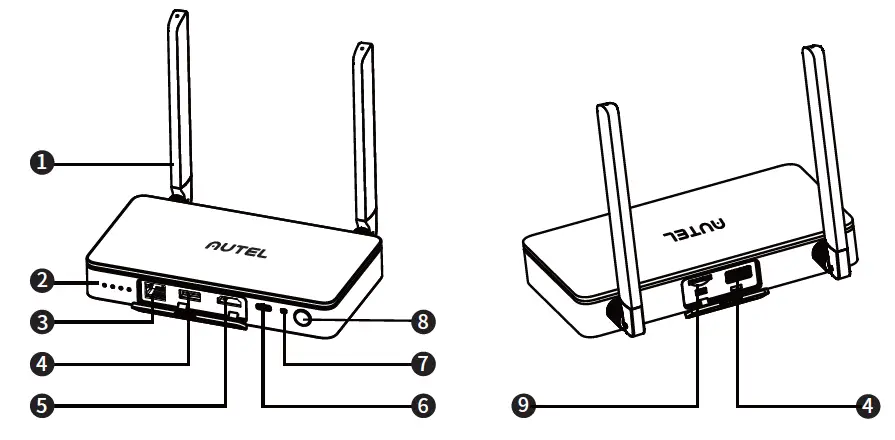 1
AUTEL
2
3
4
5
8
7
6
AUTEL
9
4