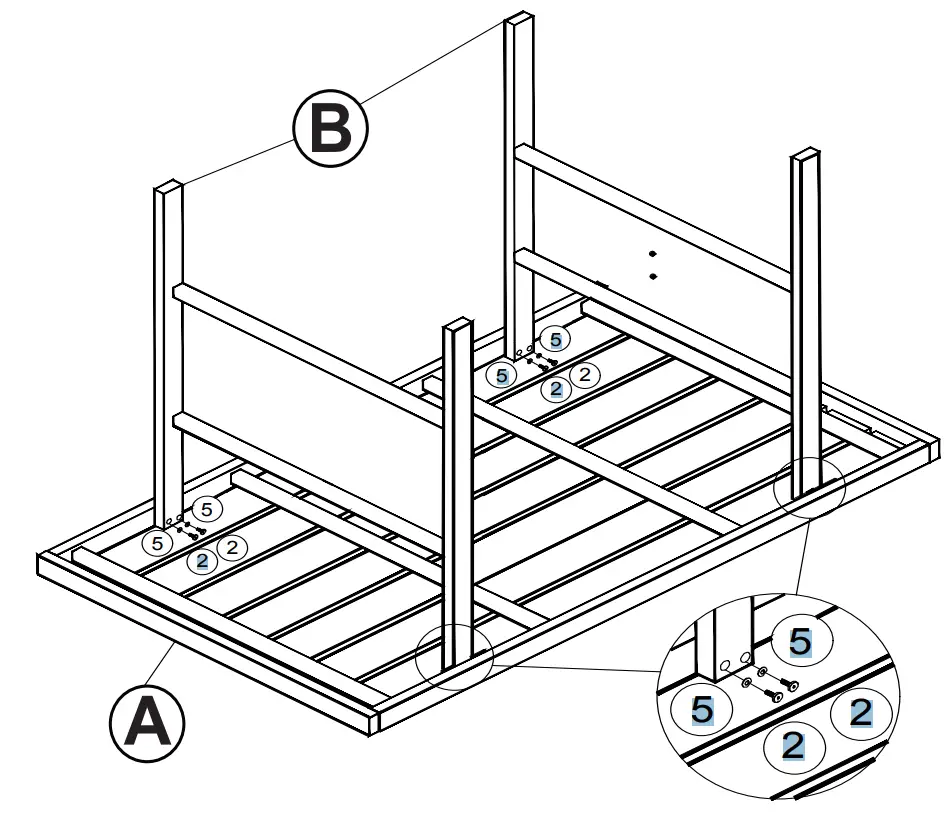 B
5
5
2
2
5
5
2
2
5
5
2
2
A