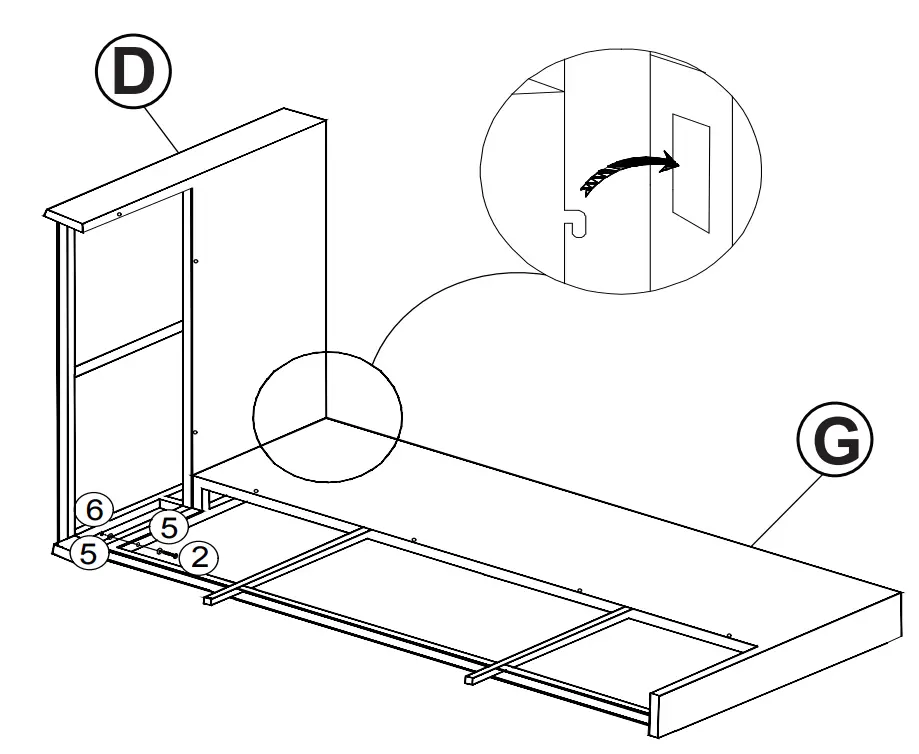 D

G

6

5

5

2