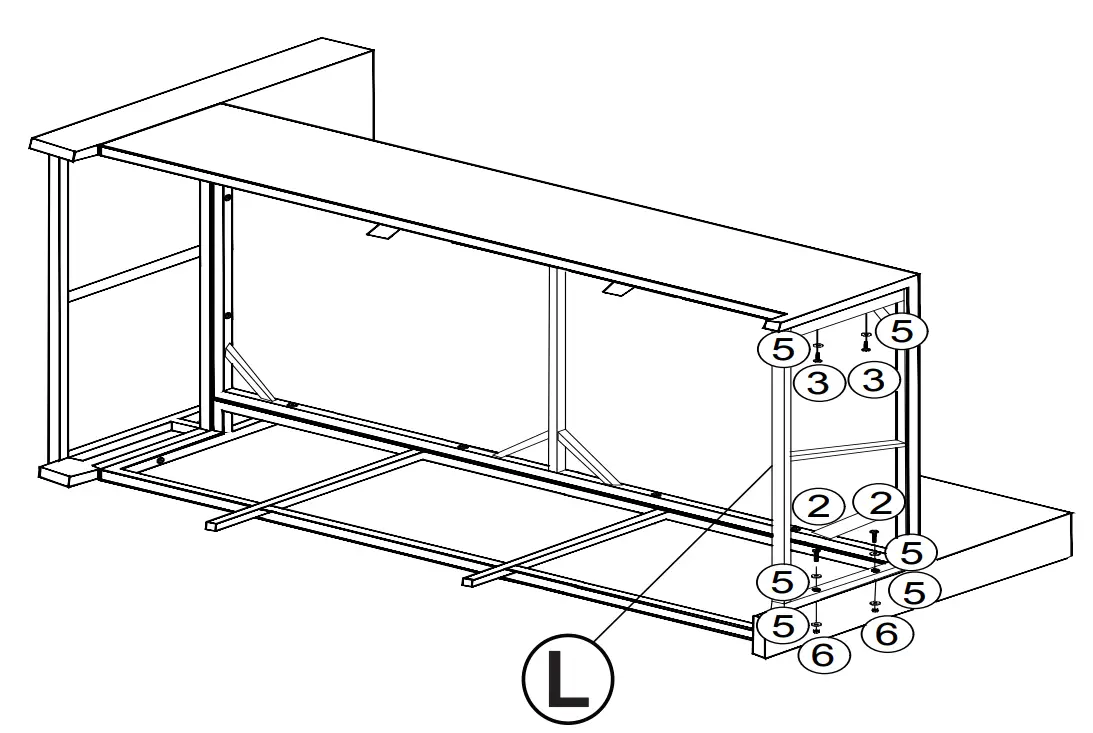 5
5
3
3
2
2
5
5
5
5
6
6
L