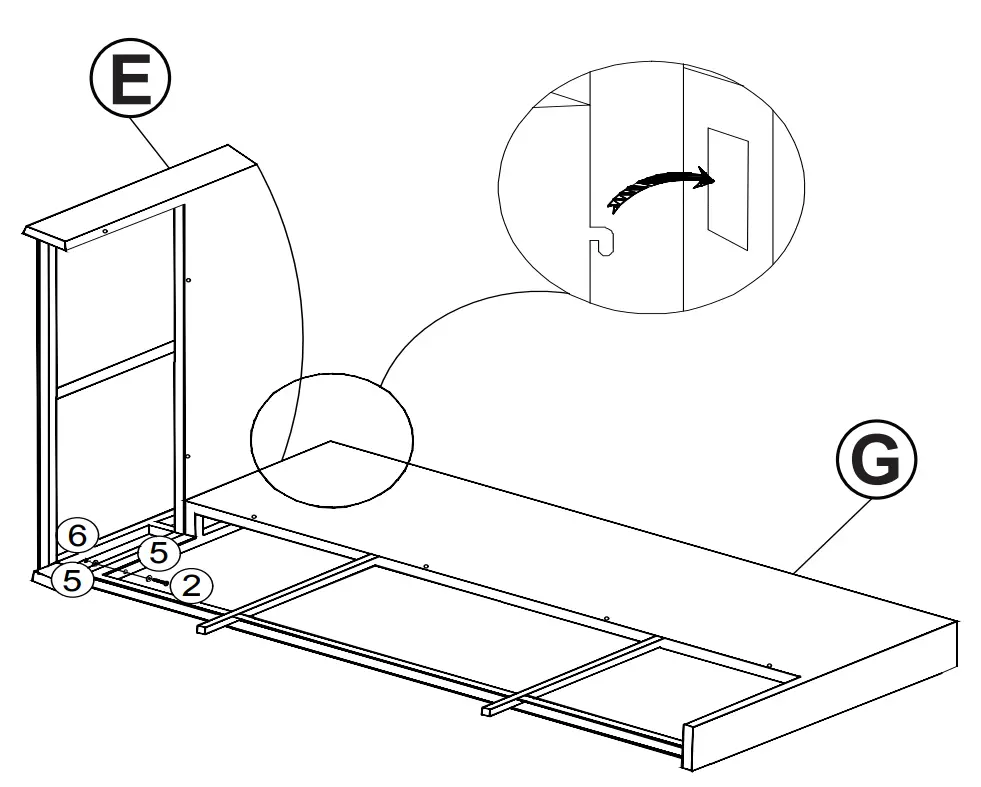 E
G
6
5
5
2