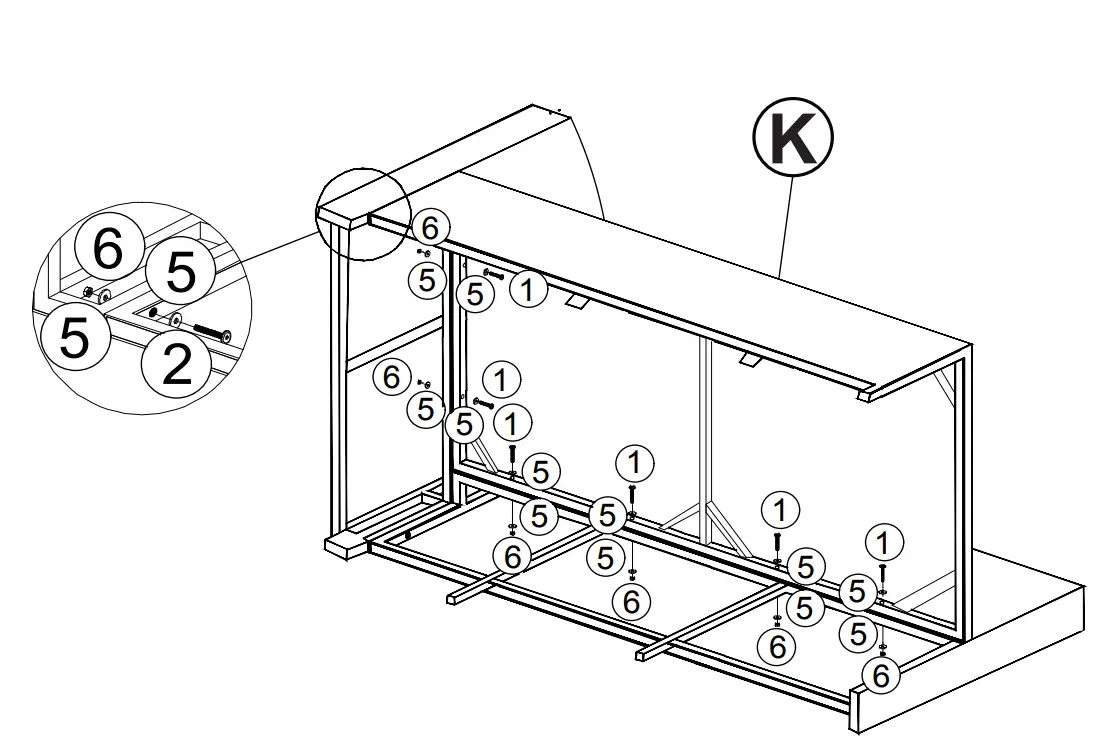 K

6
5
5
2

6
5
5
1

6
1
5
5
1

5
5
6

1
5
5
6

1
5
5
6

1
5
5
6