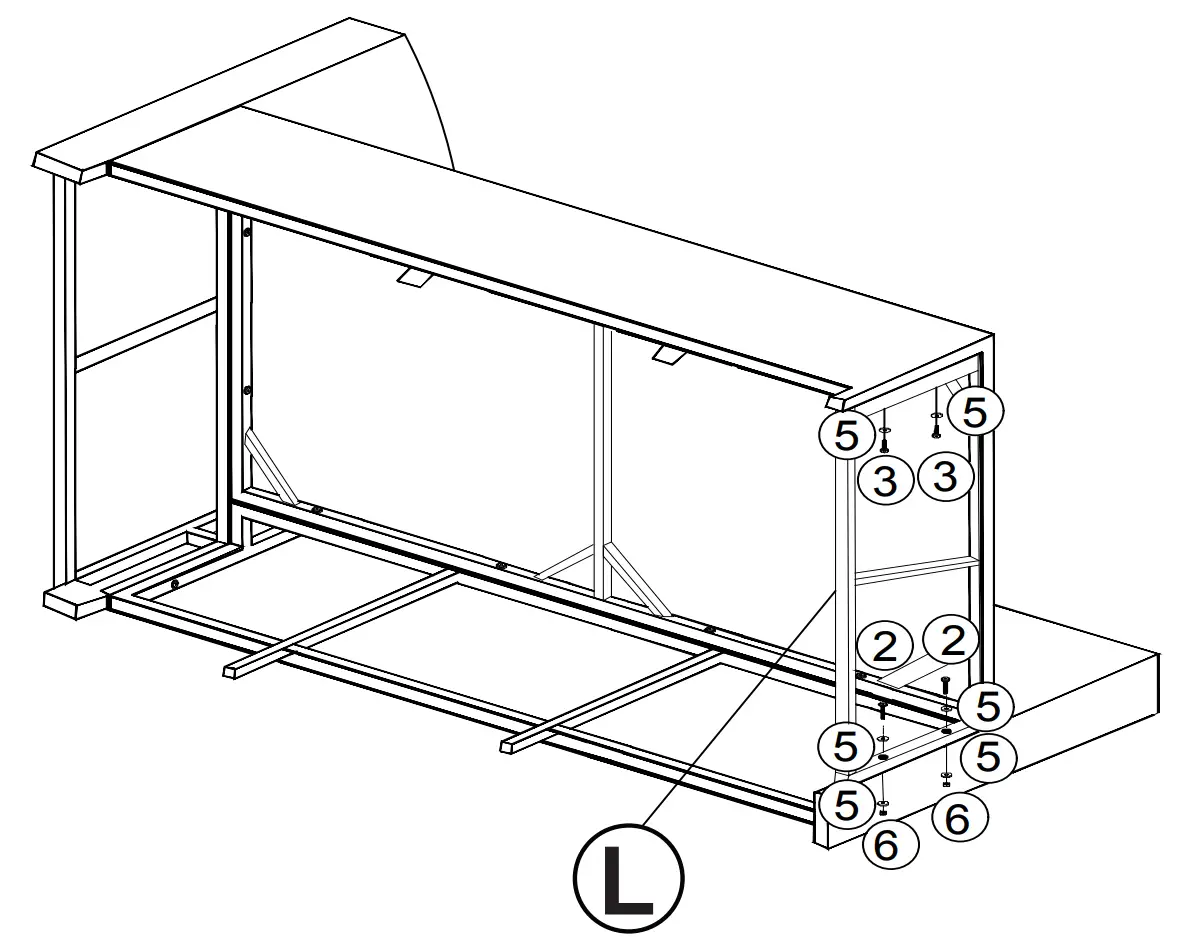 5
5
3
3
2
2
5
5
5
5
6
6
L